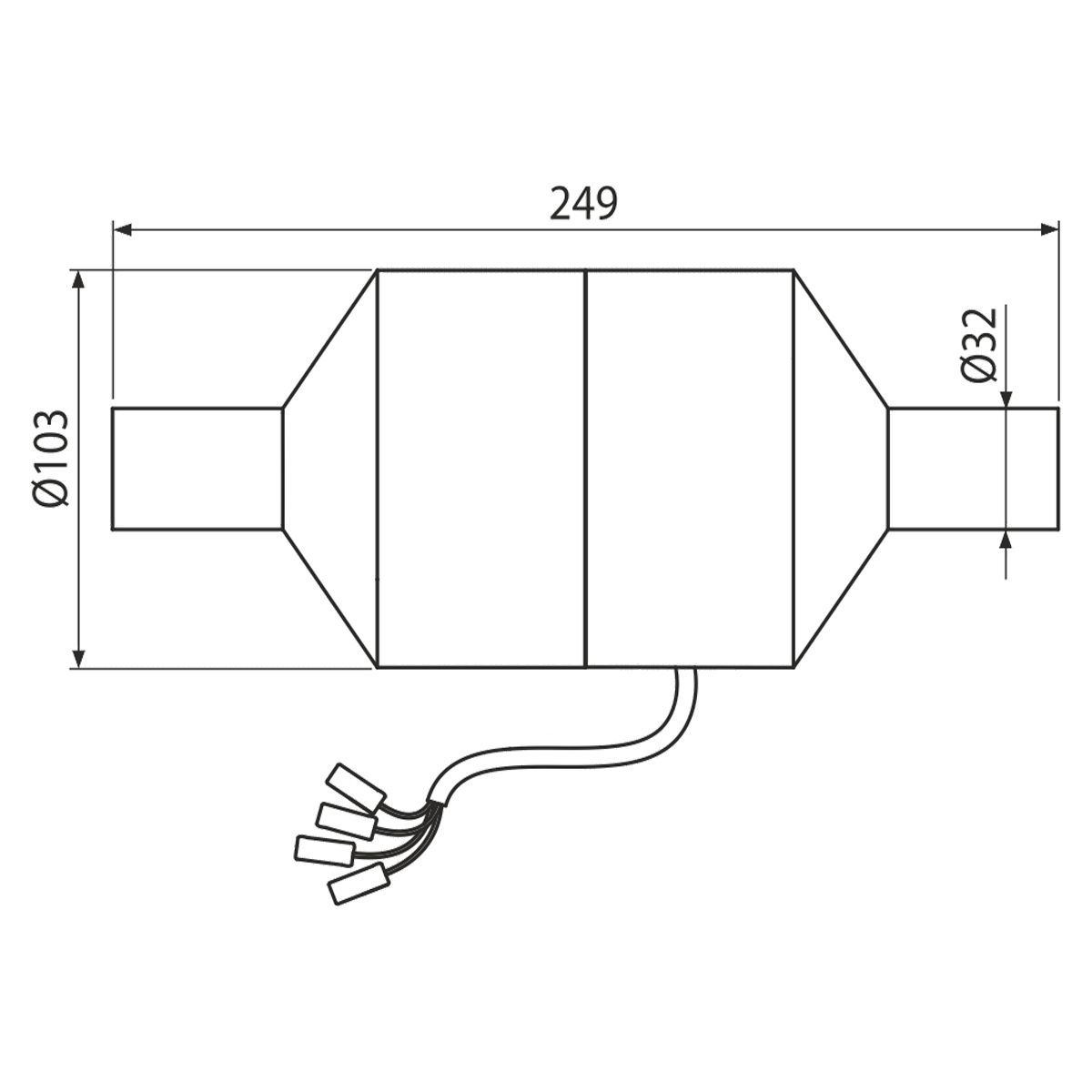 249

Ø103

Ø32